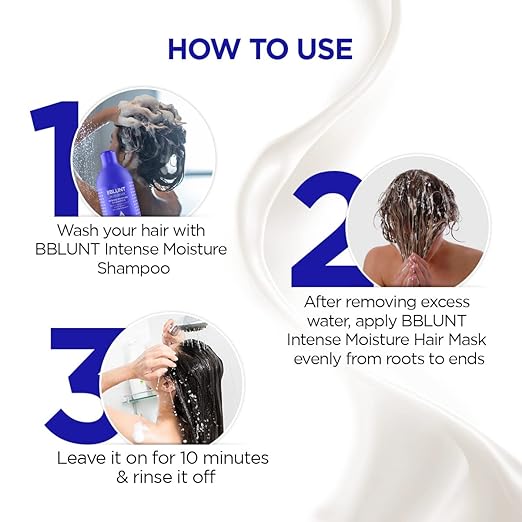 HOW TO USE

1

BBLUNT

Wash your hair with BBLUNT Intense Moisture Shampoo

2

After removing excess water, apply BBLUNT Intense Moisture Hair Mask evenly from roots to ends

3

Leave it on for 10 minutes & rinse it off